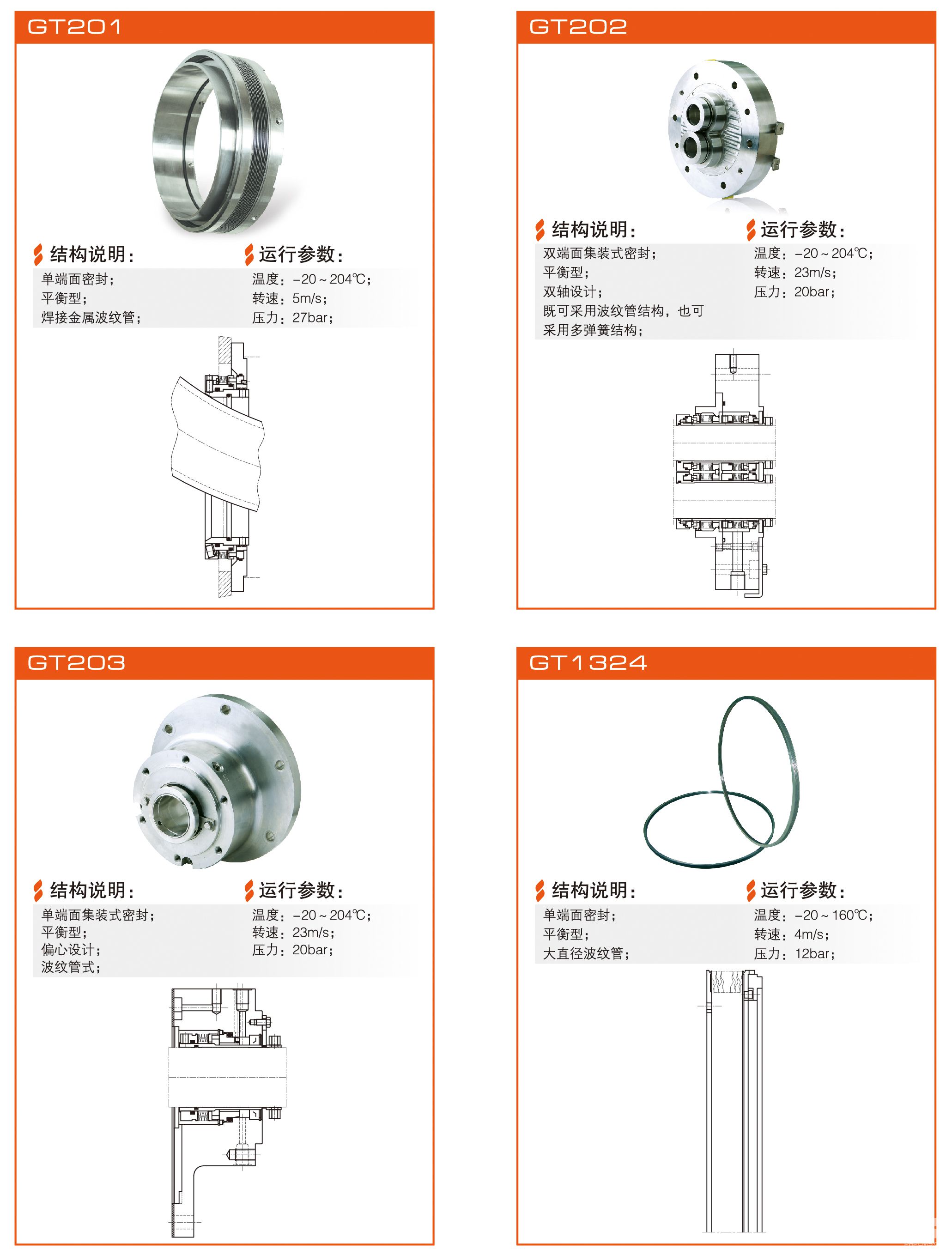 GT201

结构说明：
单端面密封；
平衡型；
焊接金属波纹管；

运行参数：
温度：-20～204℃；
转速：5m/s；
压力：27bar；

GT202

结构说明：
双端面集装式密封；
平衡型；
双轴设计；
既可采用波纹管结构，也可采用多弹簧结构；

运行参数：
温度：-20～204℃；
转速：23m/s；
压力：20bar；

GT203

结构说明：
单端面集装式密封；
平衡型；
偏心设计；
波纹管式；

运行参数：
温度：-20～204℃；
转速：23m/s；
压力：20bar；

GT1324

结构说明：
单端面密封；
平衡型；
大直径波纹管；

运行参数：
温度：-20～160℃；
转速：4m/s；
压力：12bar；