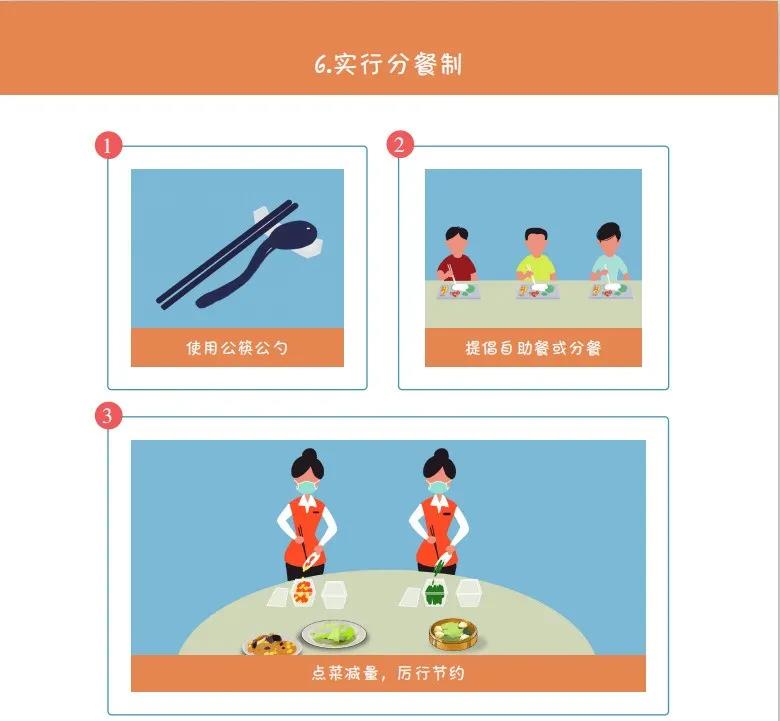 6.实行分餐制

1

使用公筷公勺

2

提倡自助餐或分餐

3

点菜减量，厉行节约